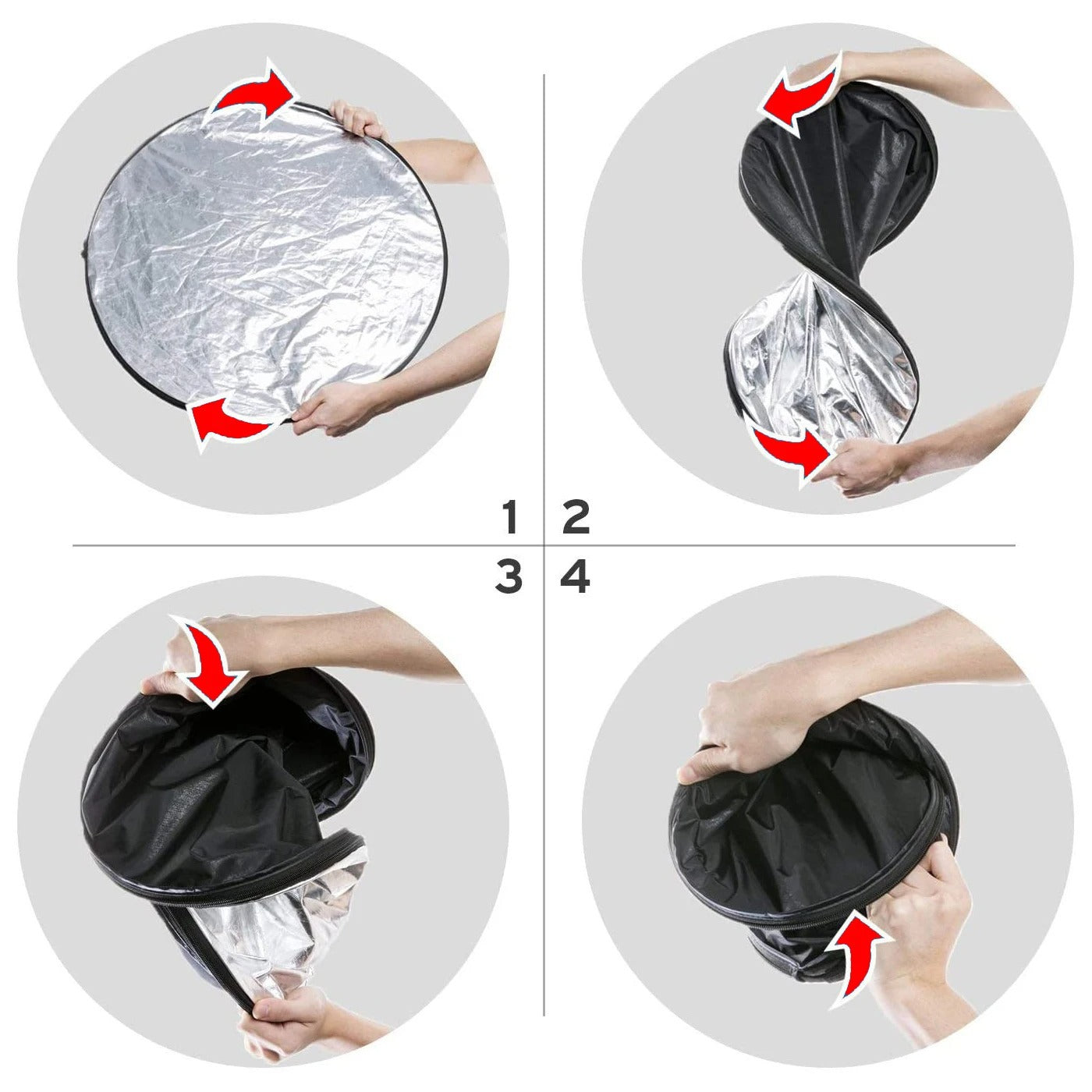 1 2
3 4