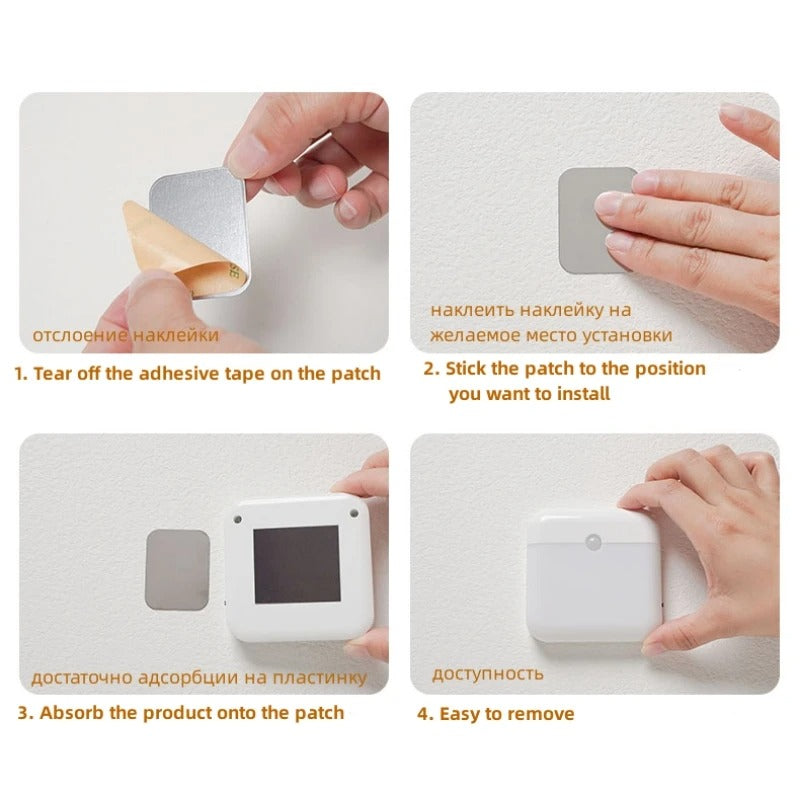 отслоение наклейки

1. Tear off the adhesive tape on the patch

наклеить наклейку на желаемое место установки

2. Stick the patch to the position you want to install

достаточно адсорбции на пластинку

3. Absorb the product onto the patch

доступность

4. Easy to remove