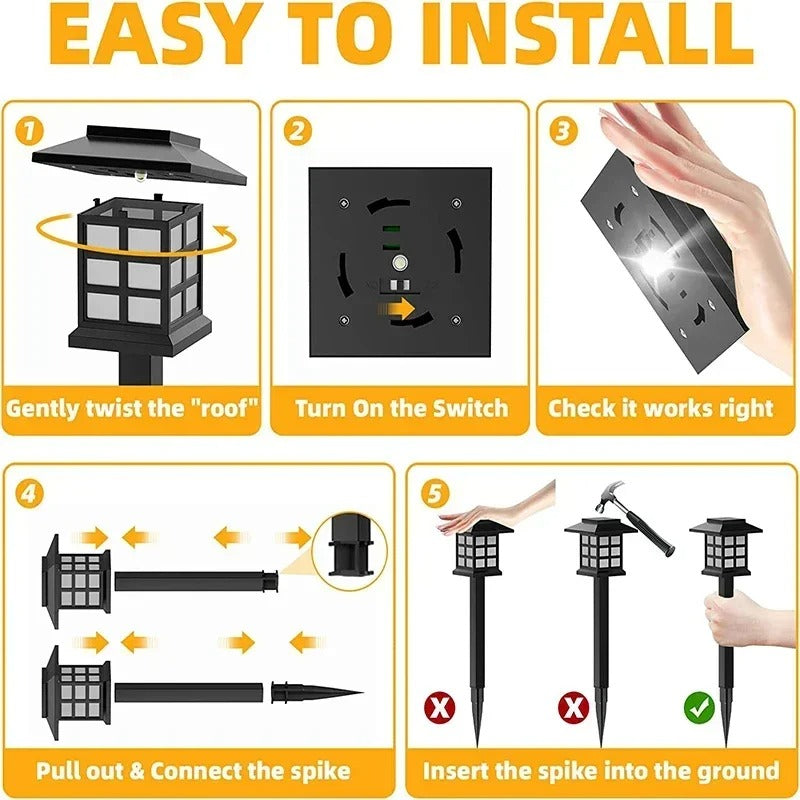 EASY TO INSTALL

1
Gently twist the "roof"

2
Turn On the Switch

3
Check it works right

4
Pull out & Connect the spike

5
Insert the spike into the ground